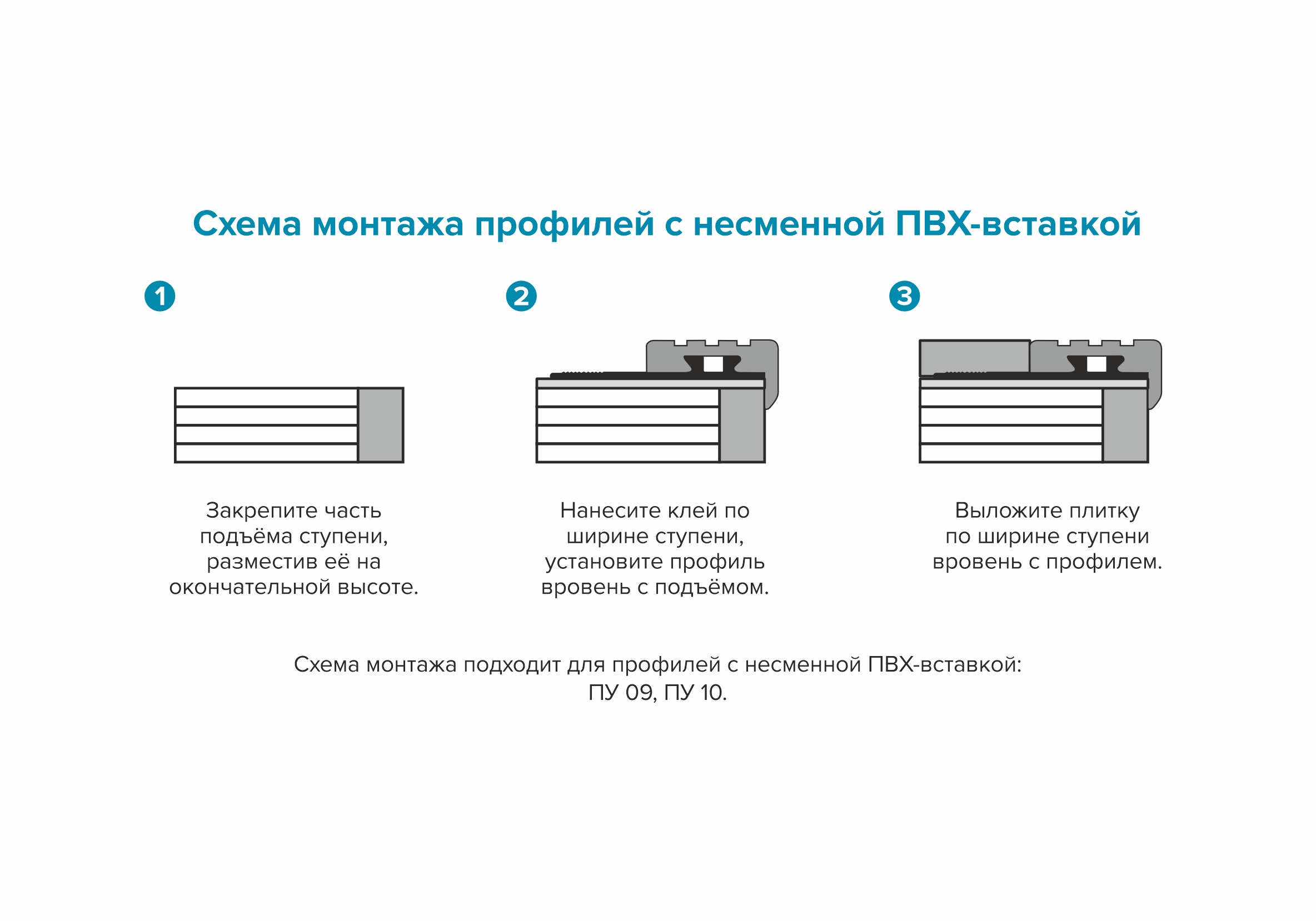 Схема монтажа профилей с несменной ПВХ-вставкой

1

Закрепите часть подъёма ступени, разместив её на окончательной высоте.

2

Нанесите клей по ширине ступени, установите профиль вровень с подъёмом.

3

Выложите плитку по ширине ступени вровень с профилем.

Схема монтажа подходит для профилей с несменной ПВХ-вставкой: ПУ 09, ПУ 10.